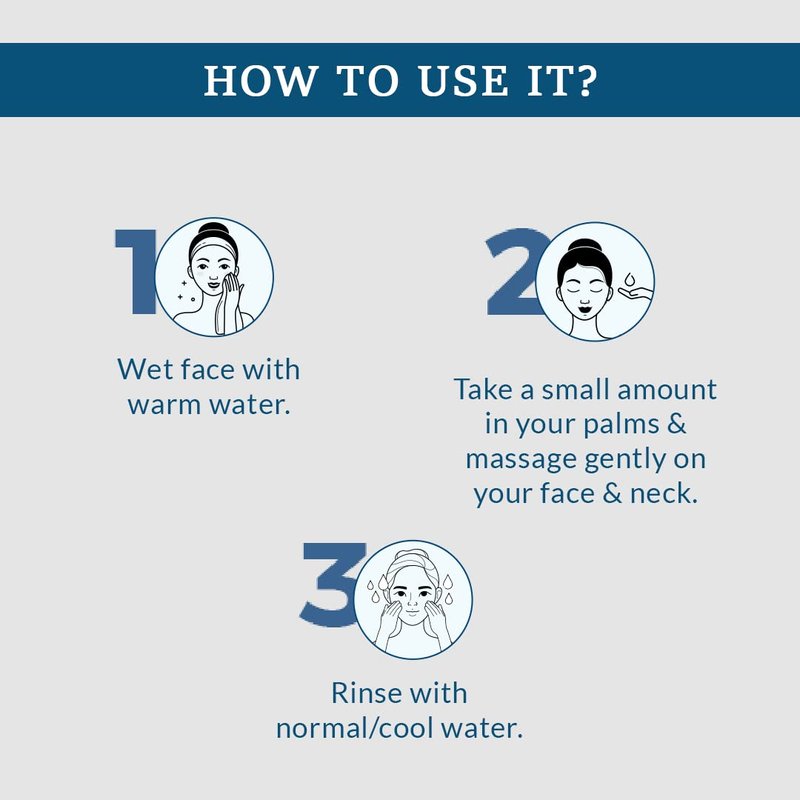 HOW TO USE IT?

1

Wet face with warm water.

2

Take a small amount in your palms & massage gently on your face & neck.

3

Rinse with normal/cool water.