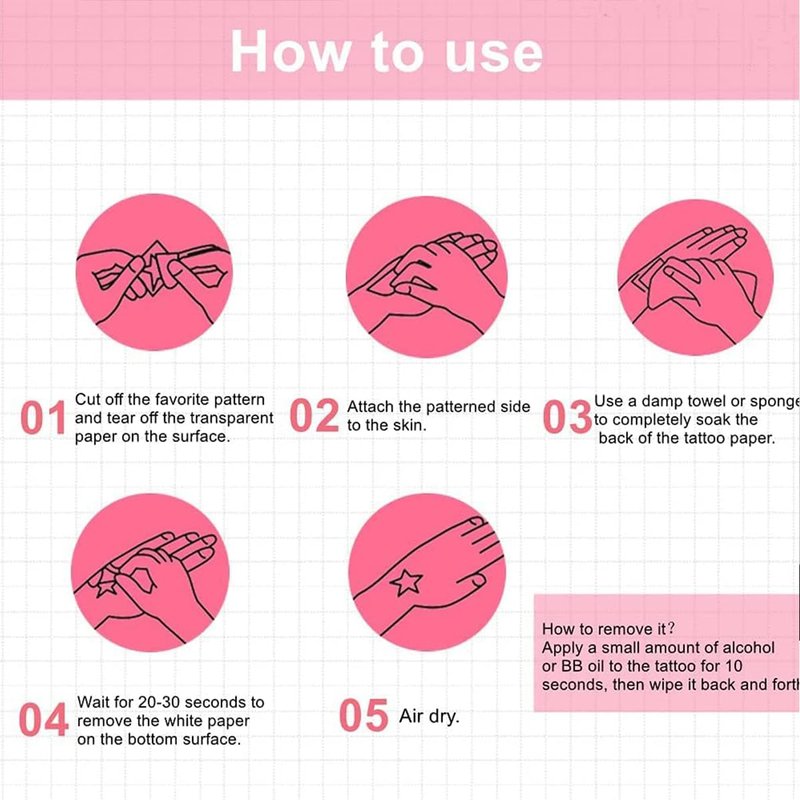 How to use

01 Cut off the favorite pattern and tear off the transparent paper on the surface.

02 Attach the patterned side to the skin.

03 Use a damp towel or sponge to completely soak the back of the tattoo paper.

04 Wait for 20-30 seconds to remove the white paper on the bottom surface.

05 Air dry.

How to remove it?
Apply a small amount of alcohol or BB oil to the tattoo for 10 seconds, then wipe it back and forth