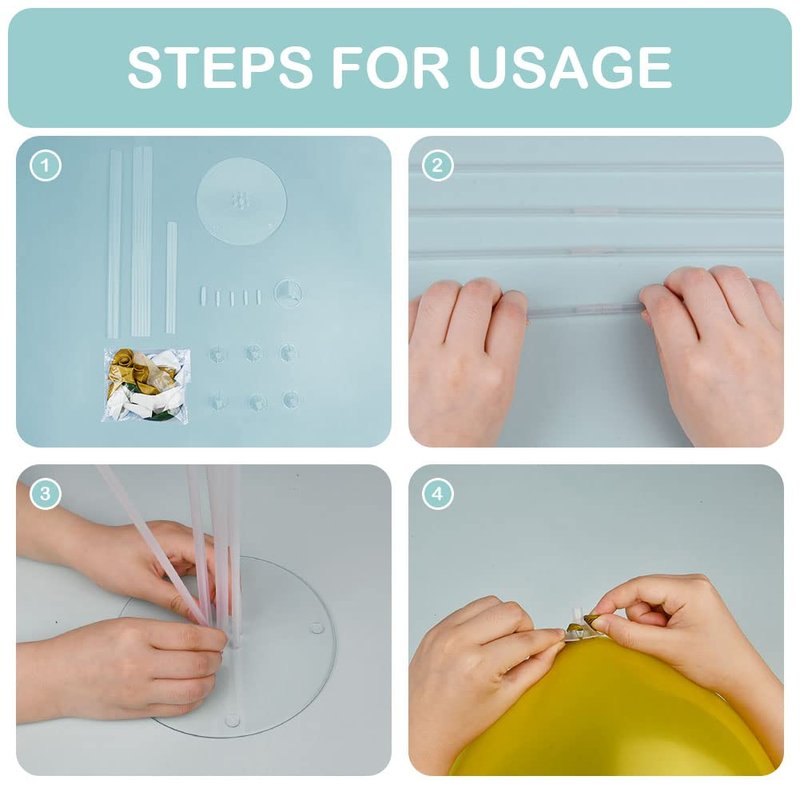 STEPS FOR USAGE

1

2

3

4