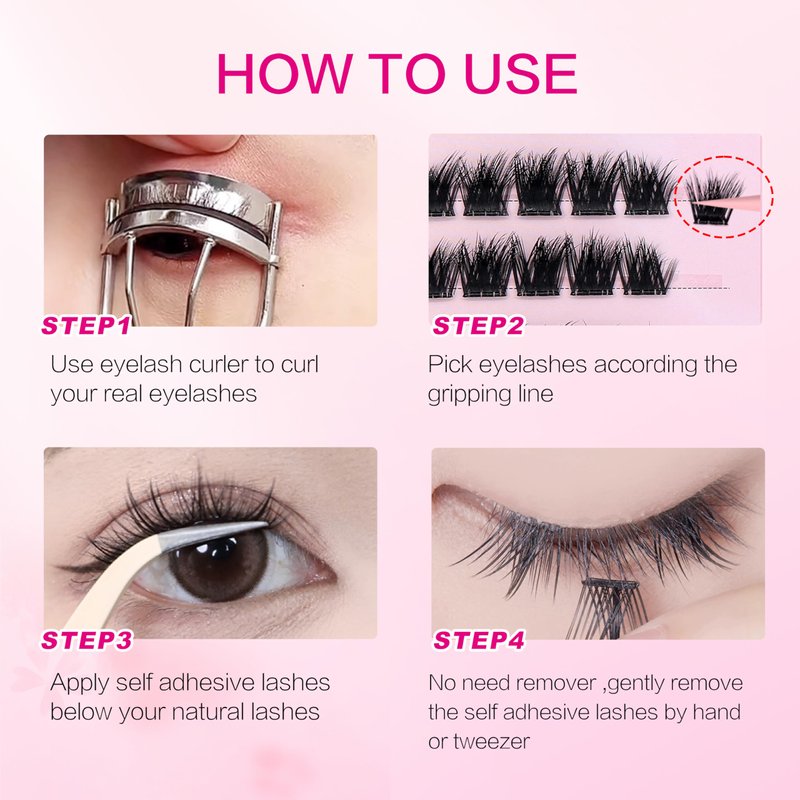 HOW TO USE

STEP1

Use eyelash curler to curl your real eyelashes

STEP2

Pick eyelashes according the gripping line

STEP3

Apply self adhesive lashes below your natural lashes

STEP4

No need remover ,gently remove the self adhesive lashes by hand or tweezer