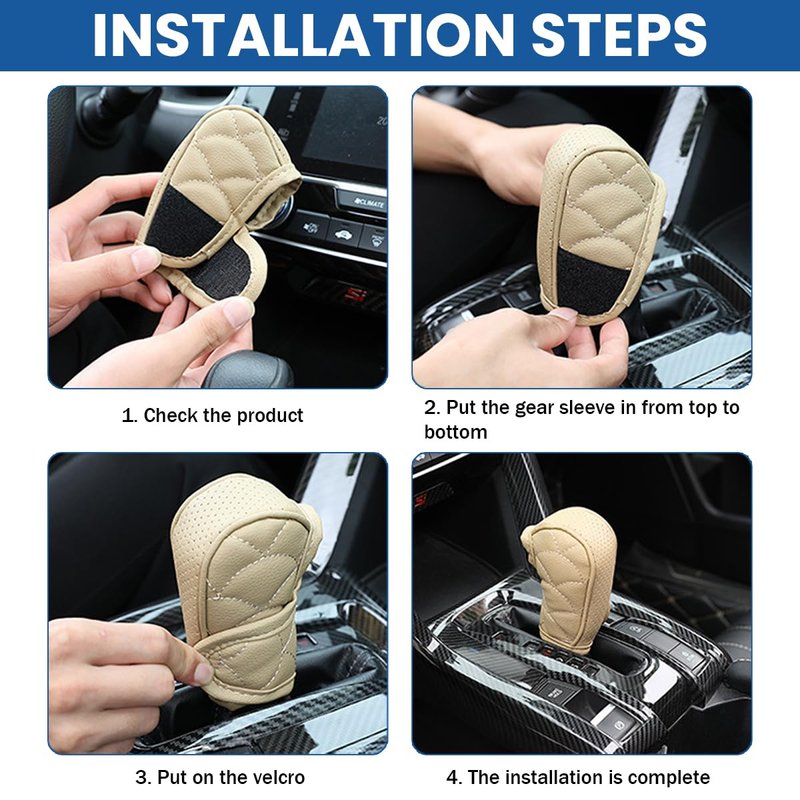 INSTALLATION STEPS

CLIMATE

1. Check the product

2. Put the gear sleeve in from top to bottom

3. Put on the velcro

4. The installation is complete