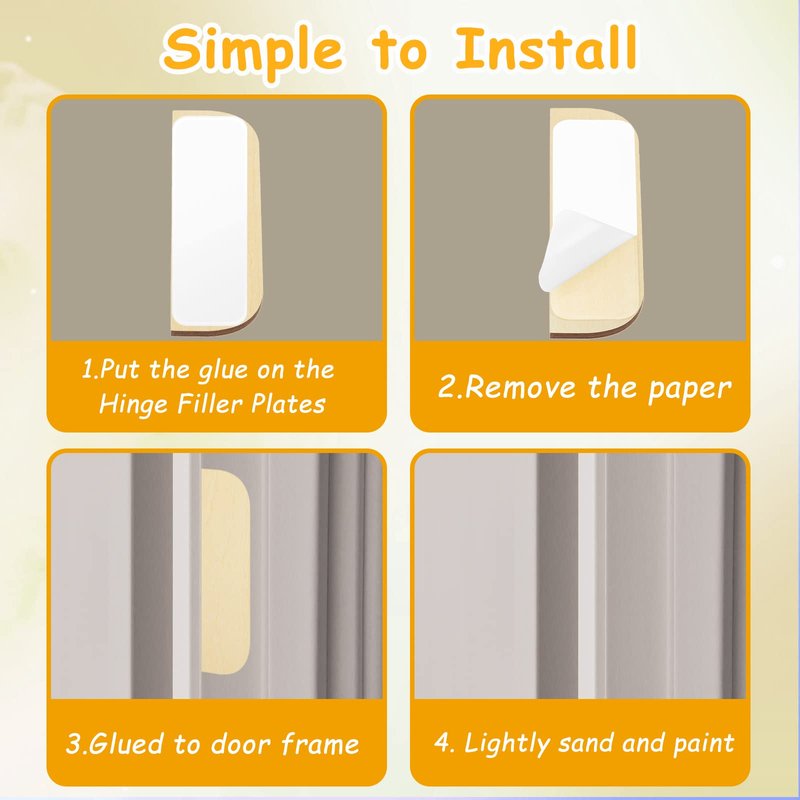 Simple to Install

1.Put the glue on the Hinge Filler Plates

2.Remove the paper

3.Glued to door frame

4. Lightly sand and paint