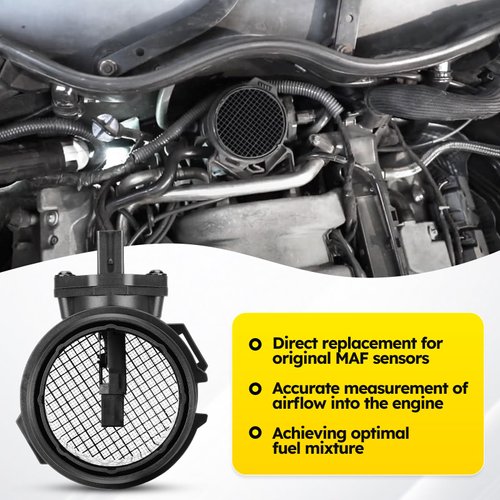 Direct replacement for original MAF sensors

Accurate measurement of airflow into the engine

Achieving optimal fuel mixture