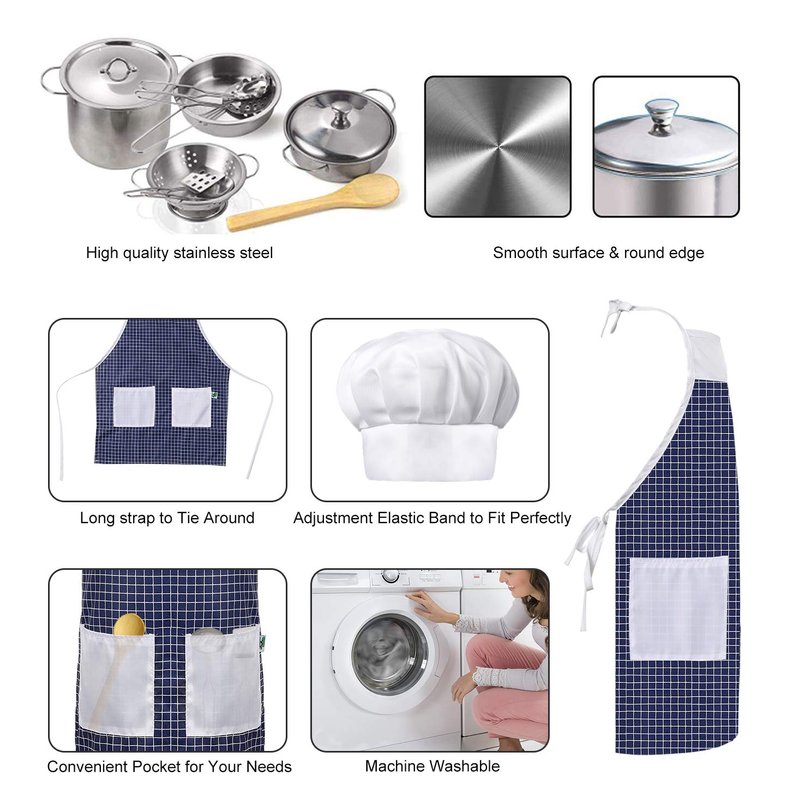 High quality stainless steel

Smooth surface & round edge

Long strap to Tie Around

Adjustment Elastic Band to Fit Perfectly

Convenient Pocket for Your Needs

Machine Washable