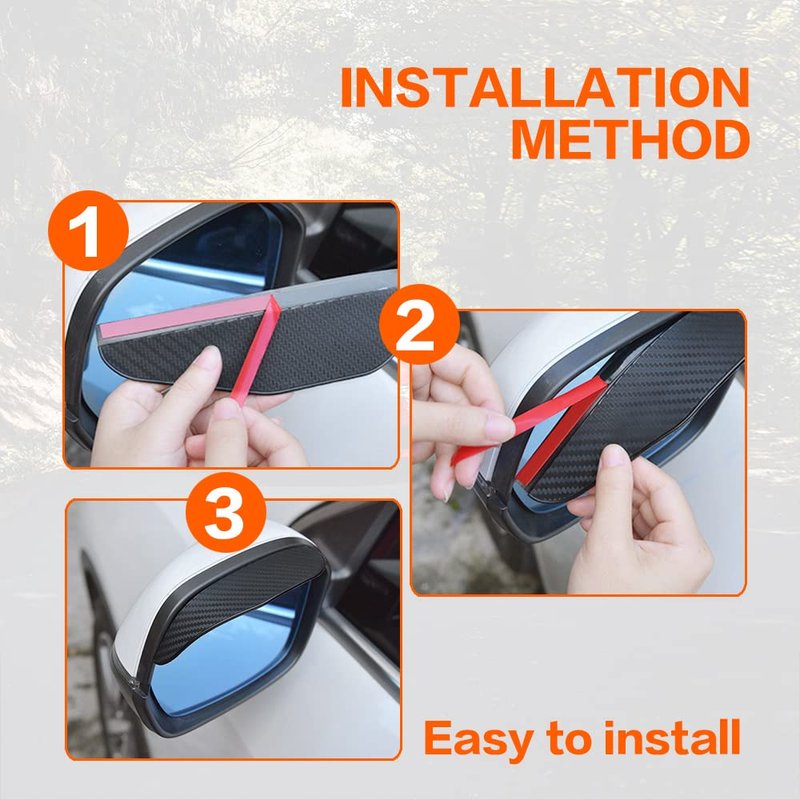 INSTALLATION METHOD

1

2

3

Easy to install