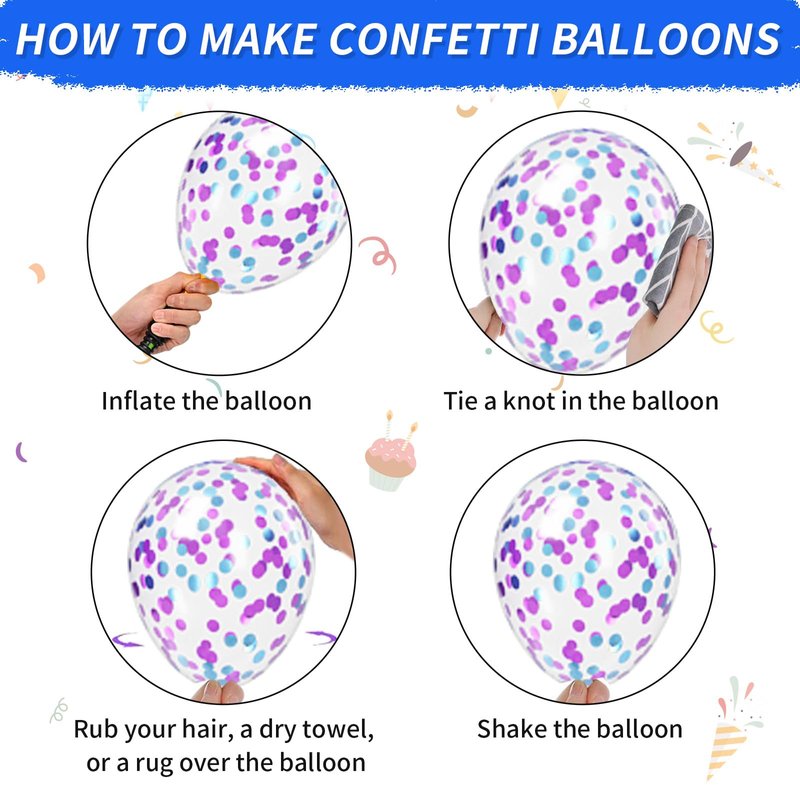 HOW TO MAKE CONFETTI BALLOONS

Inflate the balloon

Tie a knot in the balloon

Rub your hair, a dry towel, or a rug over the balloon

Shake the balloon