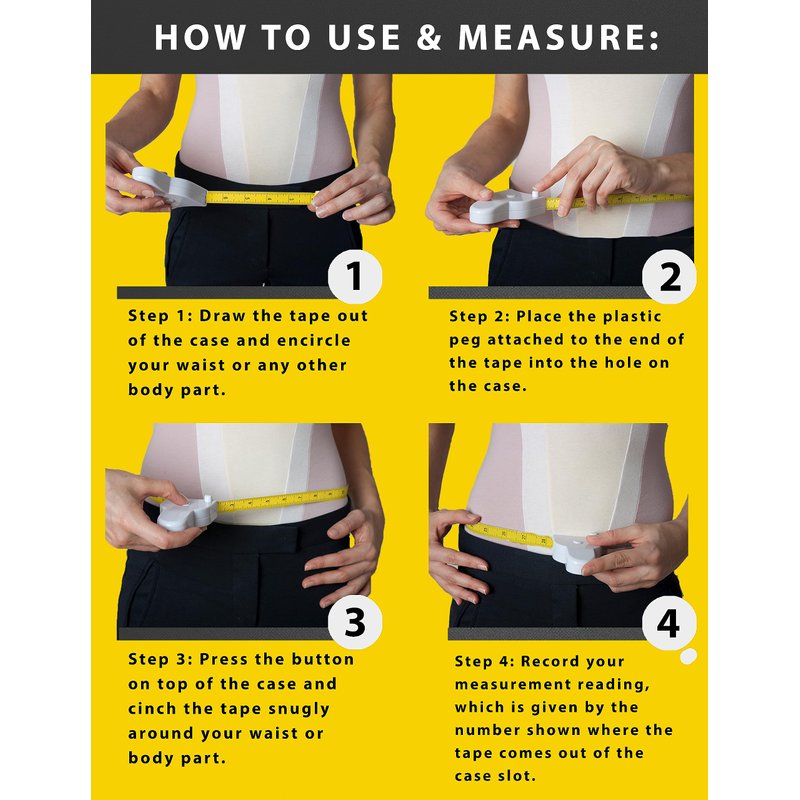 HOW TO USE & MEASURE:

1

Step 1: Draw the tape out of the case and encircle your waist or any other body part.

2

Step 2: Place the plastic peg attached to the end of the tape into the hole on the case.

3

Step 3: Press the button on top of the case and cinch the tape snugly around your waist or body part.

4

Step 4: Record your measurement reading, which is given by the number shown where the tape comes out of the case slot.