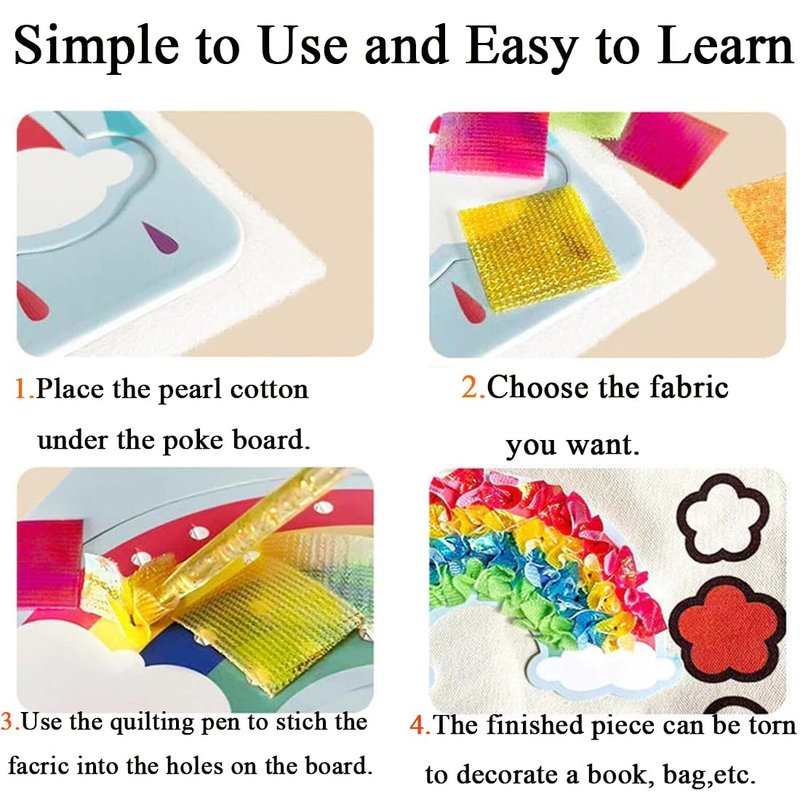 Simple to Use and Easy to Learn

1.Place the pearl cotton under the poke board.

2.Choose the fabric you want.

3.Use the quilting pen to stich the facric into the holes on the board.

4.The finished piece can be torn to decorate a book, bag,etc.