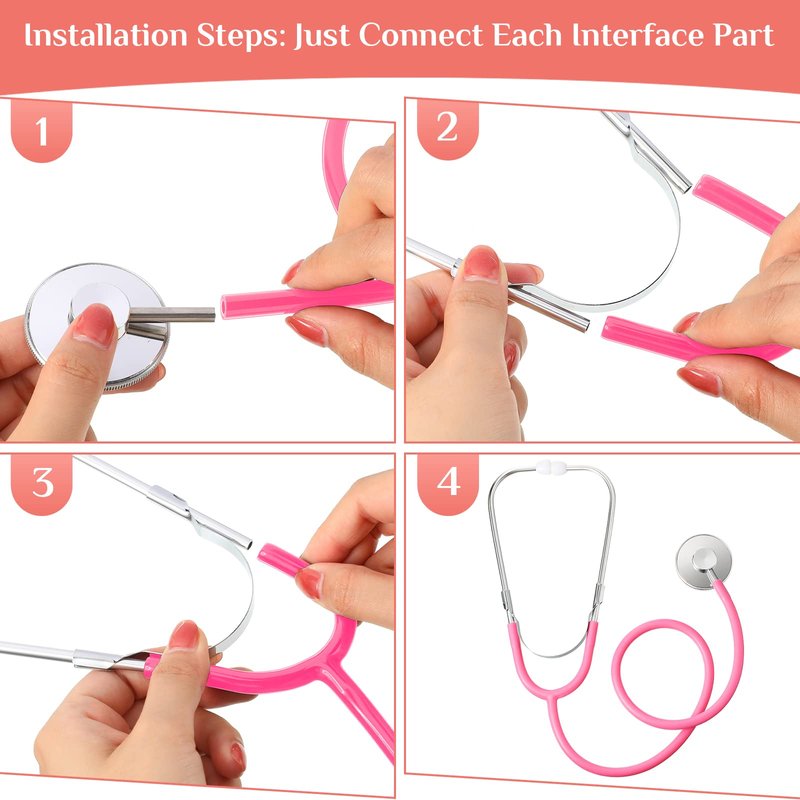 Installation Steps: Just Connect Each Interface Part

1

2

3

4