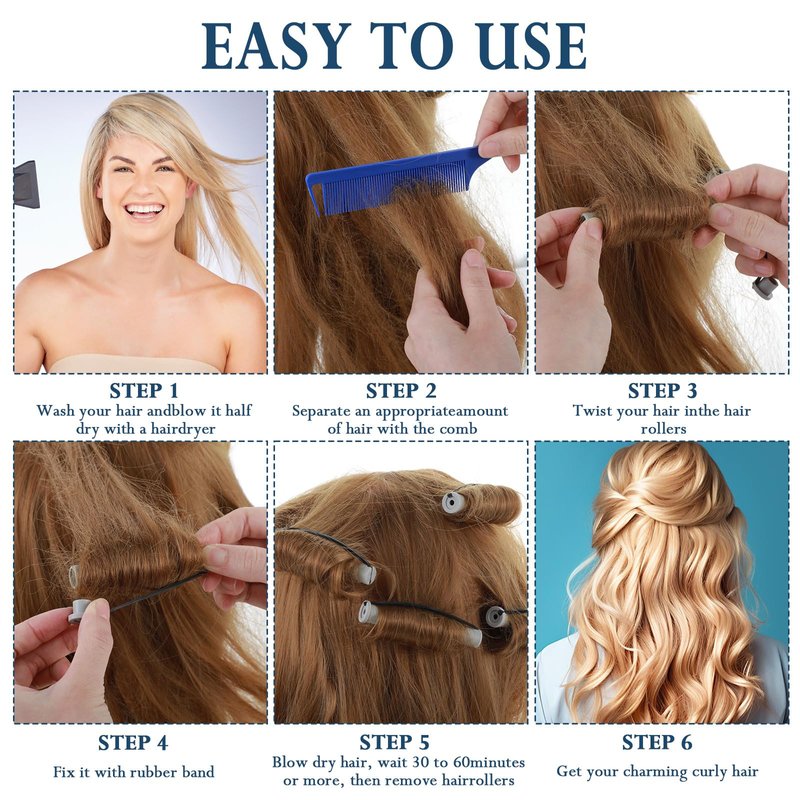 EASY TO USE

STEP 1
Wash your hair andblow it half dry with a hairdryer

STEP 2
Separate an appropriateamount of hair with the comb

STEP 3
Twist your hair inthe hair rollers

STEP 4
Fix it with rubber band

STEP 5
Blow dry hair, wait 30 to 60minutes or more, then remove hairrollers

STEP 6
Get your charming curly hair