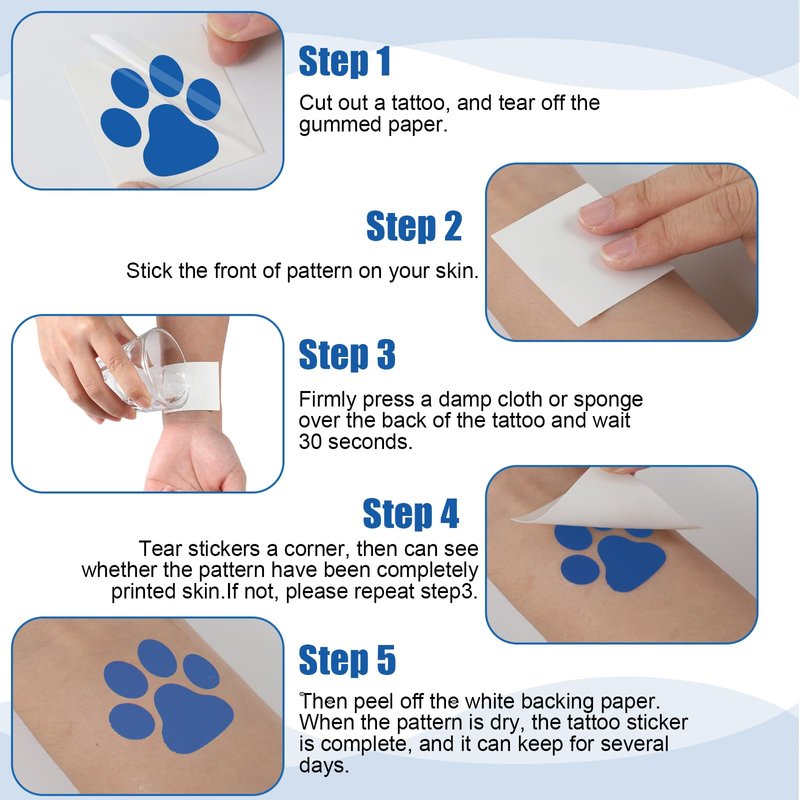 Step 1

Cut out a tattoo, and tear off the gummed paper.

Step 2

Stick the front of pattern on your skin.

Step 3

Firmly press a damp cloth or sponge over the back of the tattoo and wait 30 seconds.

Step 4

Tear stickers a corner, then can see whether the pattern have been completely printed skin.If not, please repeat step3.

Step 5

Then peel off the white backing paper. When the pattern is dry, the tattoo sticker is complete, and it can keep for several days.