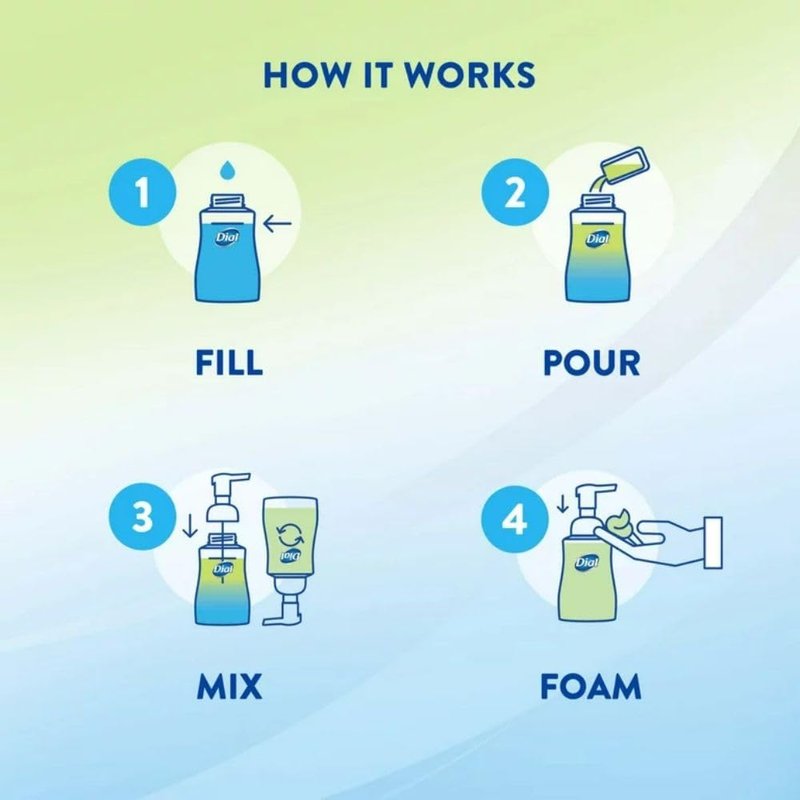 HOW IT WORKS

1
Dial
FILL

2
Dial
POUR

3
Dial
Dial
MIX

4
Dial
FOAM