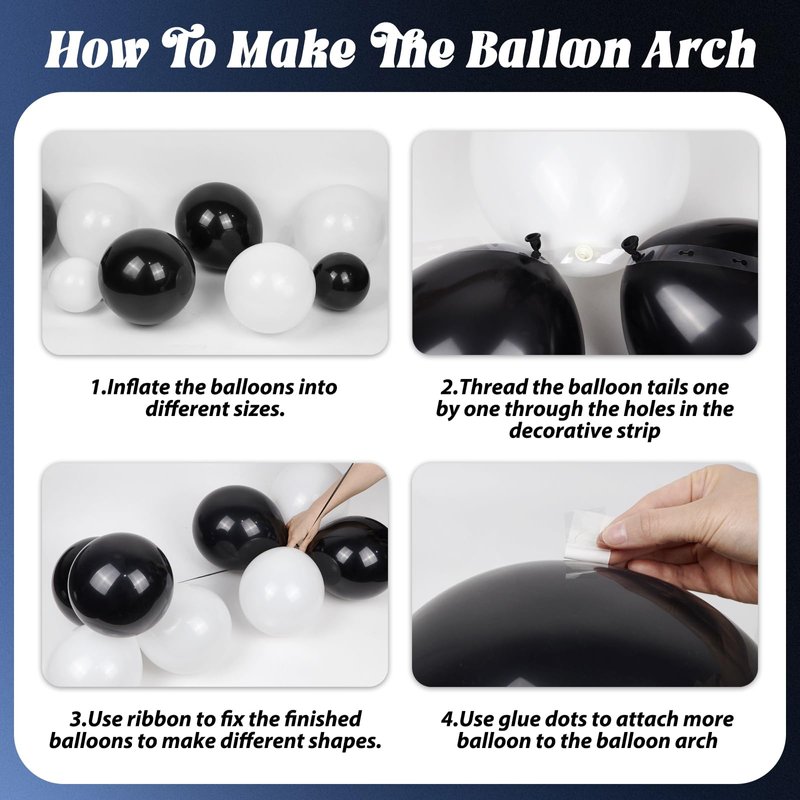 How To Make The Balloon Arch

1.Inflate the balloons into different sizes.

2.Thread the balloon tails one by one through the holes in the decorative strip

3.Use ribbon to fix the finished balloons to make different shapes.

4.Use glue dots to attach more balloon to the balloon arch