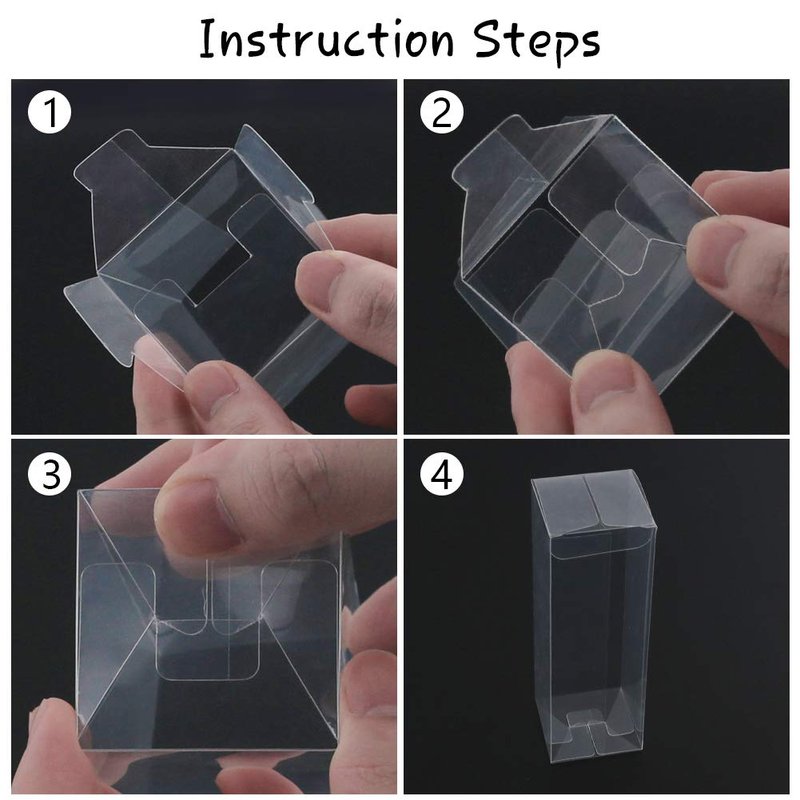 Instruction Steps

1

2

3

4