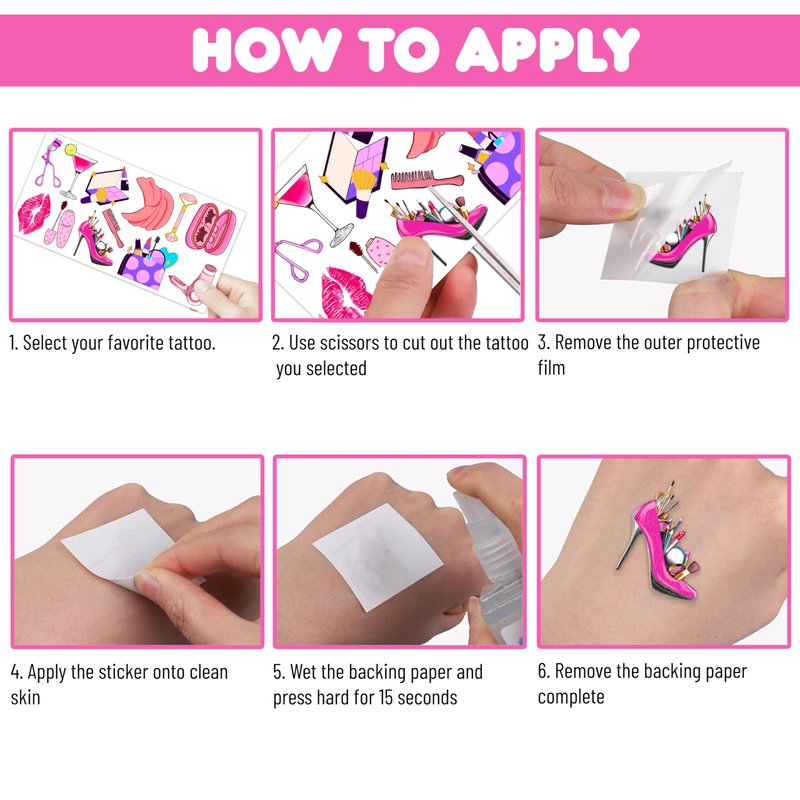 HOW TO APPLY

1. Select your favorite tattoo.

2. Use scissors to cut out the tattoo you selected

3. Remove the outer protective film

4. Apply the sticker onto clean skin

5. Wet the backing paper and press hard for 15 seconds

6. Remove the backing paper complete