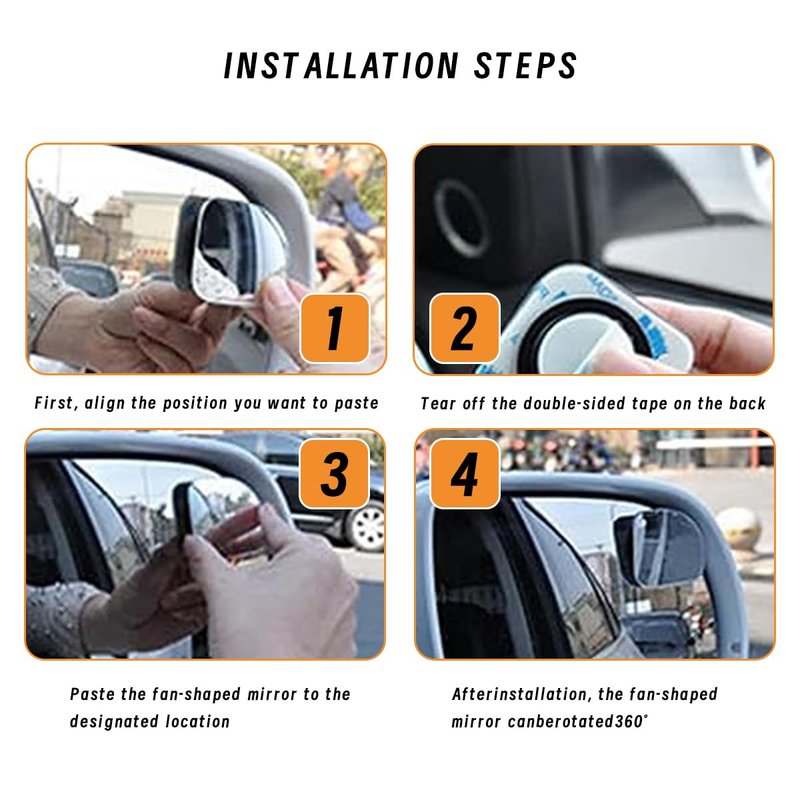 INSTALLATION STEPS

1

First, align the position you want to paste

2

Tear off the double-sided tape on the back

3

Paste the fan-shaped mirror to the designated location

4

Afterinstallation, the fan-shaped mirror canberotated360°