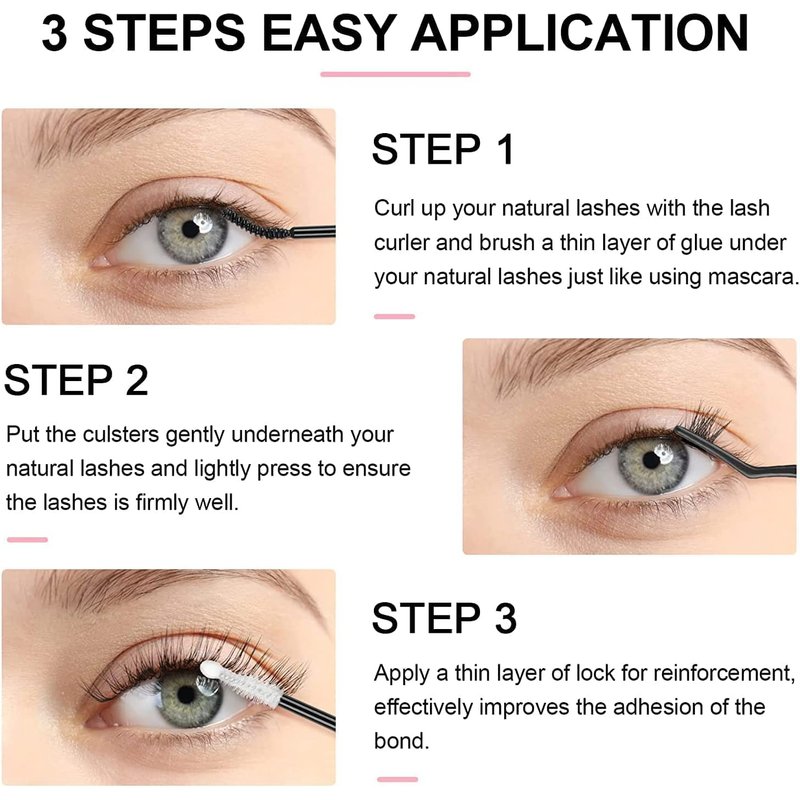 3 STEPS EASY APPLICATION

STEP 1

Curl up your natural lashes with the lash curler and brush a thin layer of glue under your natural lashes just like using mascara.

STEP 2

Put the culsters gently underneath your natural lashes and lightly press to ensure the lashes is firmly well.

STEP 3

Apply a thin layer of lock for reinforcement, effectively improves the adhesion of the bond.