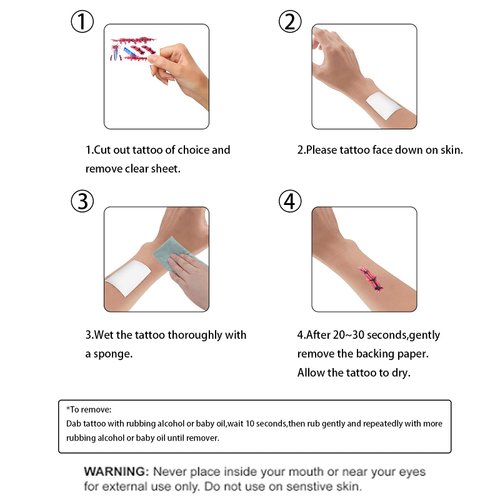 ①

1.Cut out tattoo of choice and remove clear sheet.

②

2.Please tattoo face down on skin.

③

3.Wet the tattoo thoroughly with a sponge.

④

4.After 20~30 seconds,gently remove the backing paper. Allow the tattoo to dry.

*To remove:
Dab tattoo with rubbing alcohol or baby oil,wait 10 seconds,then rub gently and repeatedly with more rubbing alcohol or baby oil until remover.

WARNING: Never place inside your mouth or near your eyes for external use only. Do not use on senstive skin.