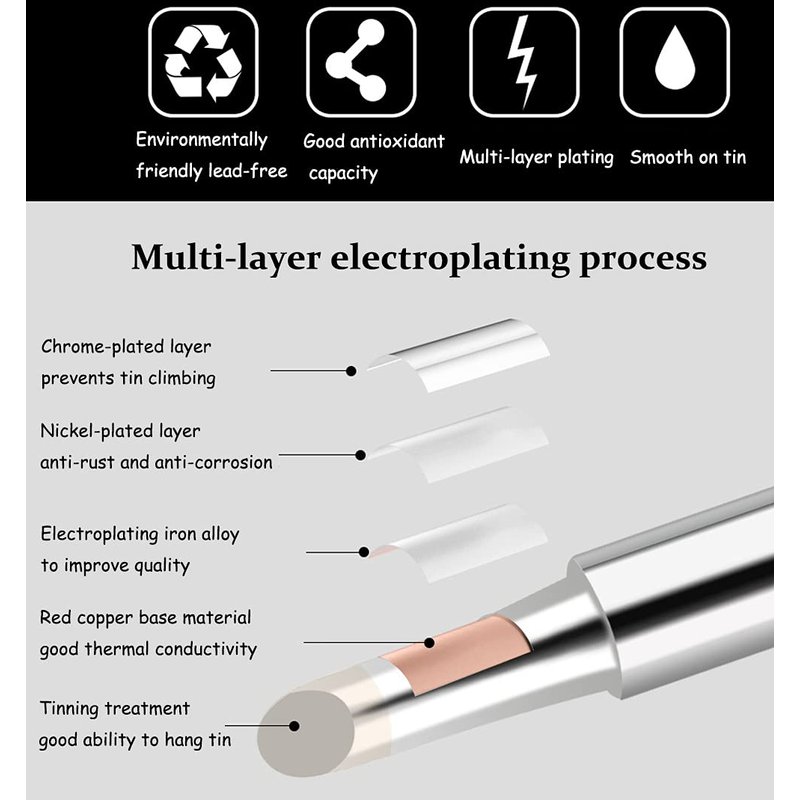 Environmentally friendly lead-free

Good antioxidant capacity

Multi-layer plating

Smooth on tin

Multi-layer electroplating process

Chrome-plated layer prevents tin climbing

Nickel-plated layer anti-rust and anti-corrosion

Electroplating iron alloy to improve quality

Red copper base material good thermal conductivity

Tinning treatment good ability to hang tin