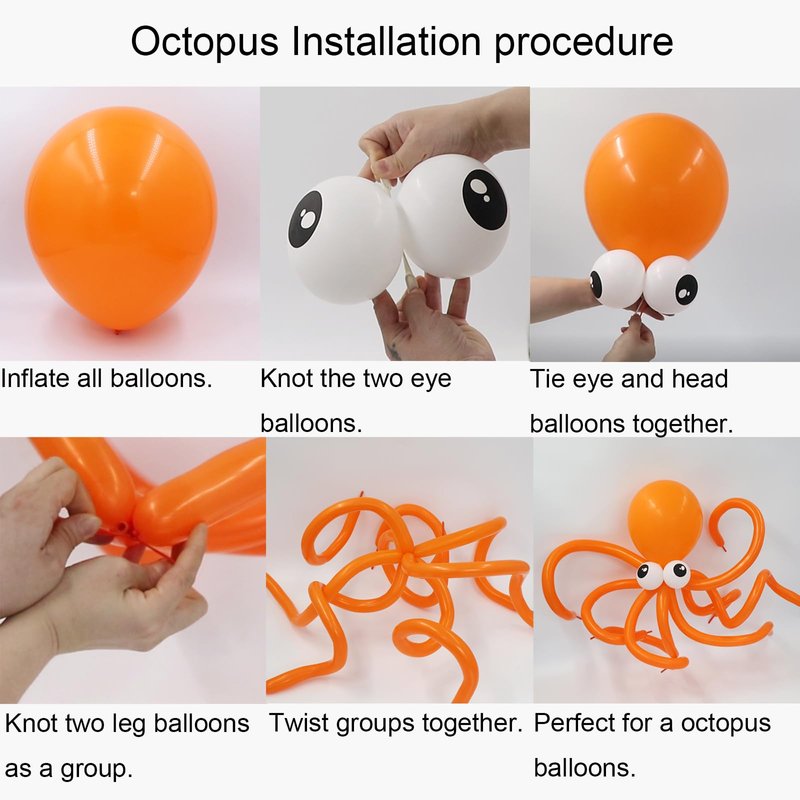 Octopus Installation procedure

Inflate all balloons.

Knot the two eye balloons.

Tie eye and head balloons together.

Knot two leg balloons as a group.

Twist groups together.

Perfect for a octopus balloons.