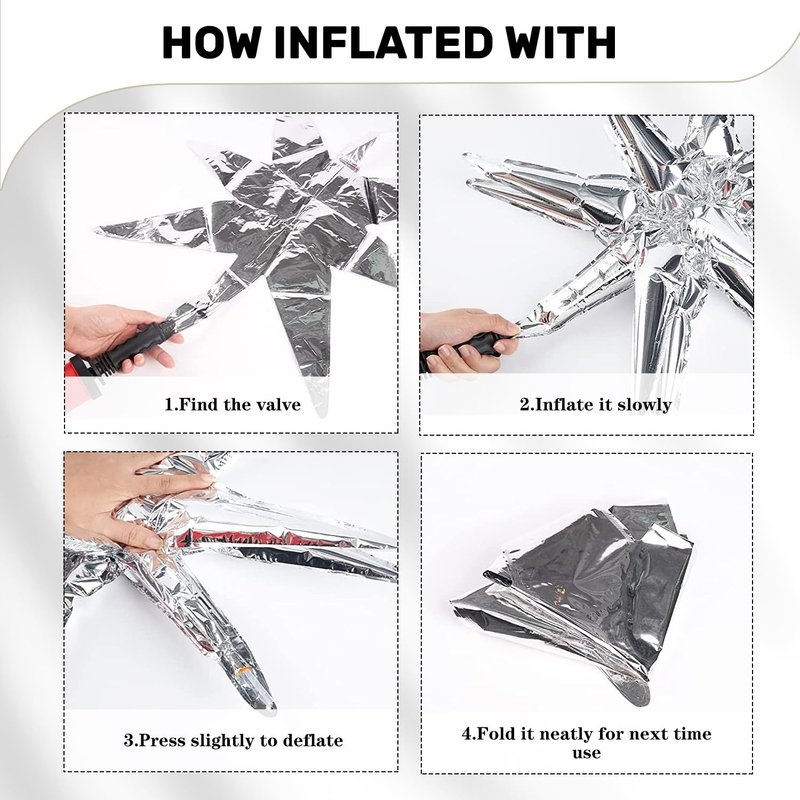 HOW INFLATED WITH

1.Find the valve

2.Inflate it slowly

3.Press slightly to deflate

4.Fold it neatly for next time use