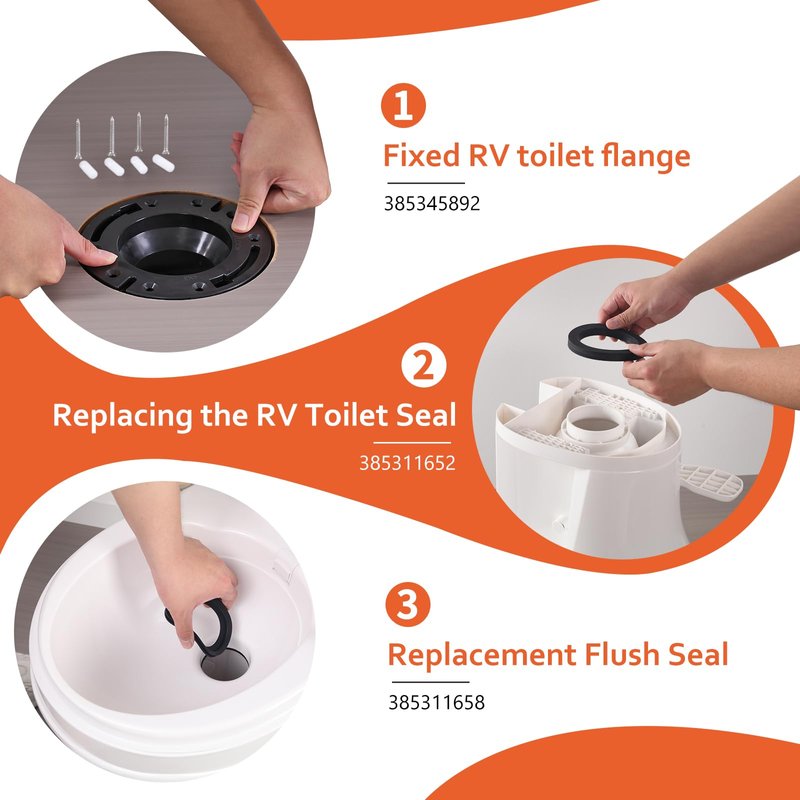 1

Fixed RV toilet flange

385345892

2

Replacing the RV Toilet Seal

385311652

3

Replacement Flush Seal

385311658