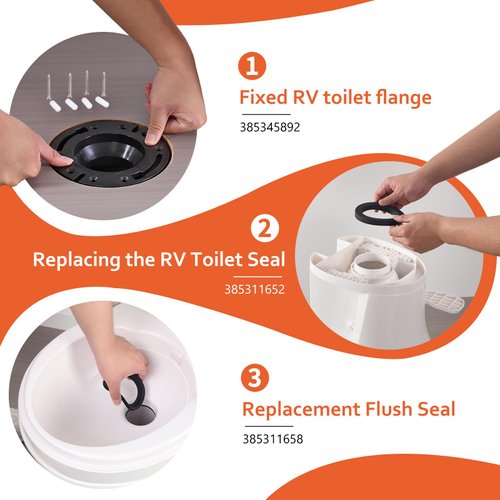 1
Fixed RV toilet flange
385345892

2
Replacing the RV Toilet Seal
385311652

3
Replacement Flush Seal
385311658