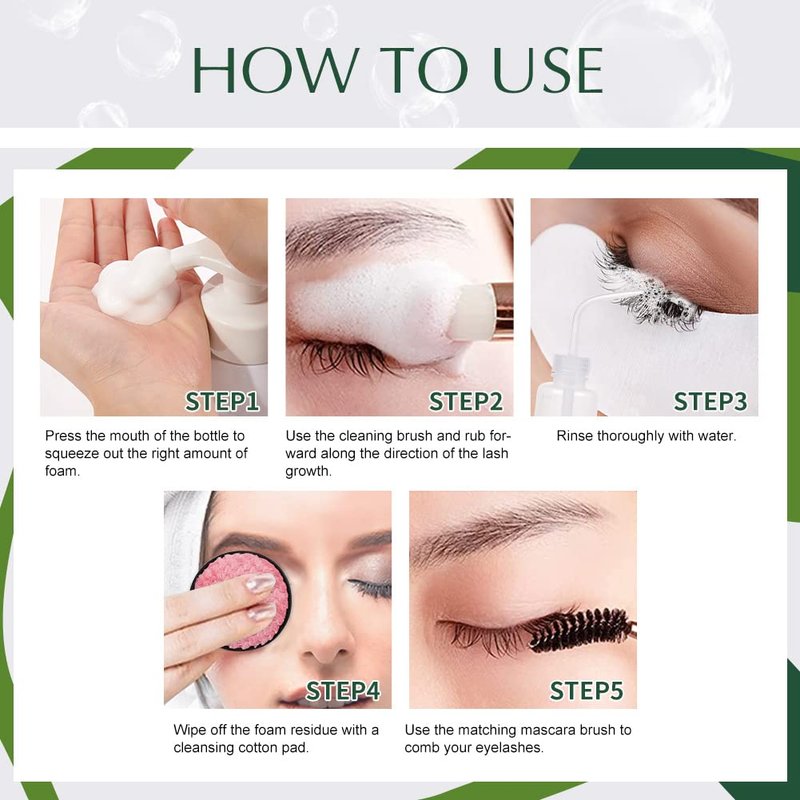 HOW TO USE

STEP1

Press the mouth of the bottle to squeeze out the right amount of foam.

STEP2

Use the cleaning brush and rub forward along the direction of the lash growth.

STEP3

Rinse thoroughly with water.

STEP4

Wipe off the foam residue with a cleansing cotton pad.

STEP5

Use the matching mascara brush to comb your eyelashes.