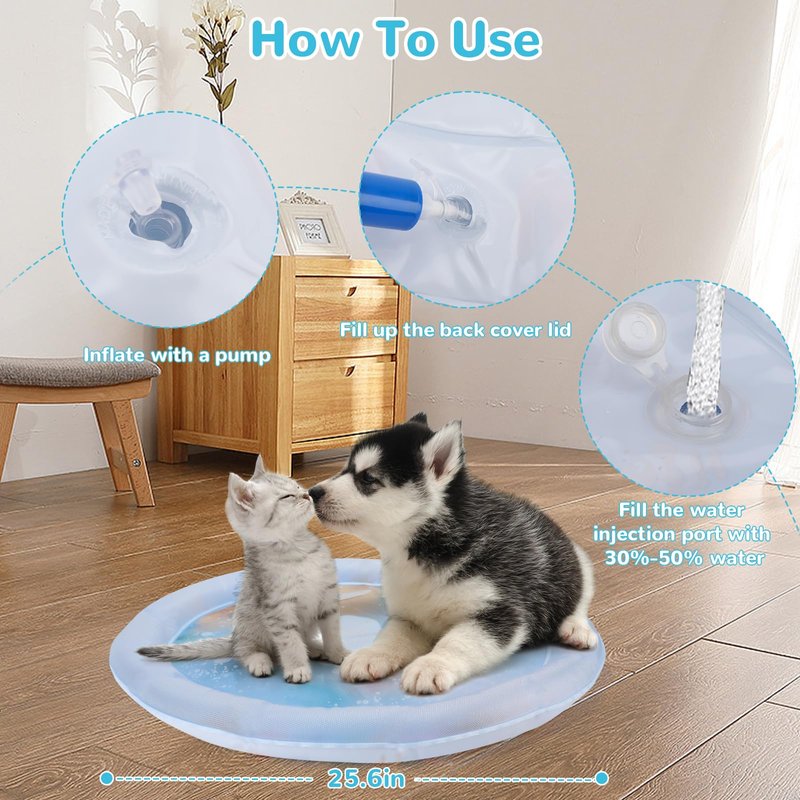 How To Use

Inflate with a pump

Fill up the back cover lid

Fill the water injection port with 30%-50% water

25.6in