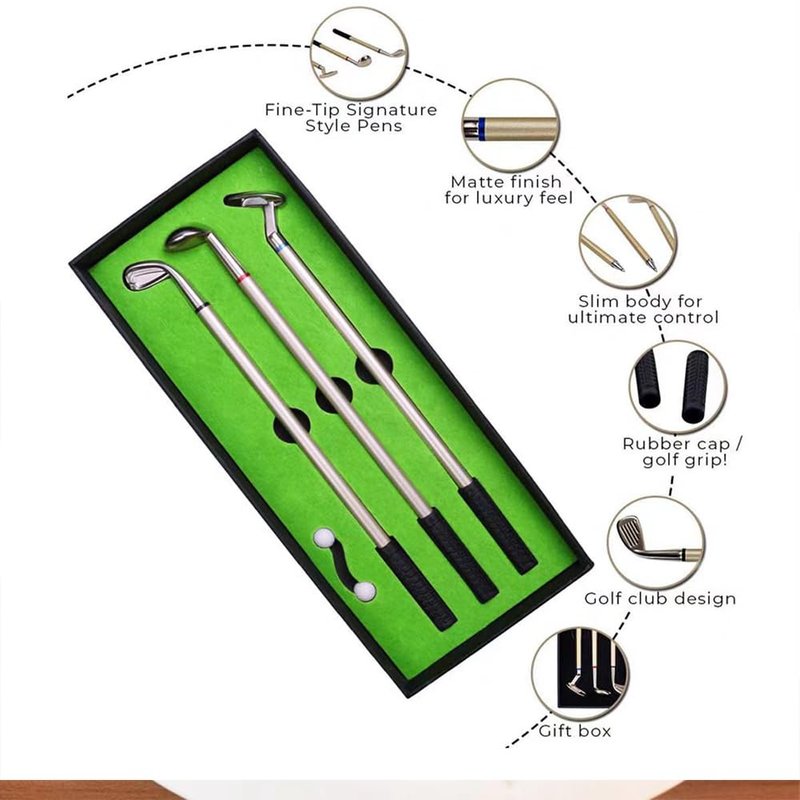 Fine-Tip Signature Style Pens

Matte finish for luxury feel

Slim body for ultimate control

Rubber cap / golf grip!

Golf club design

Gift box