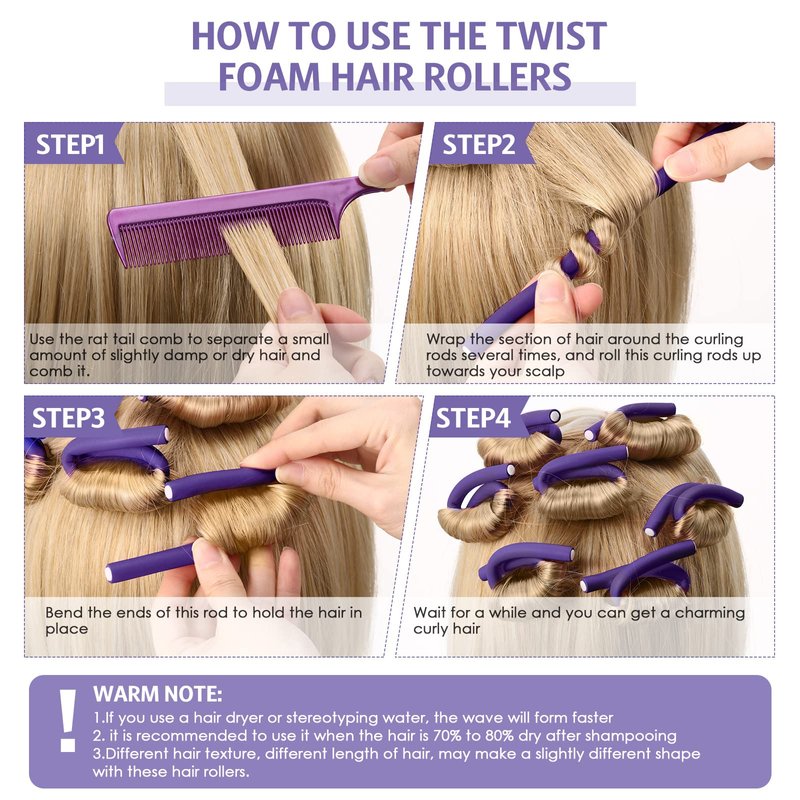 HOW TO USE THE TWIST FOAM HAIR ROLLERS

STEP1

Use the rat tail comb to separate a small amount of slightly damp or dry hair and comb it.

STEP2

Wrap the section of hair around the curling rods several times, and roll this curling rods up towards your scalp

STEP3

Bend the ends of this rod to hold the hair in place

STEP4

Wait for a while and you can get a charming curly hair

!

WARM NOTE:

1.If you use a hair dryer or stereotyping water, the wave will form faster
2. it is recommended to use it when the hair is 70% to 80% dry after shampooing
3.Different hair texture, different length of hair, may make a slightly different shape with these hair rollers.