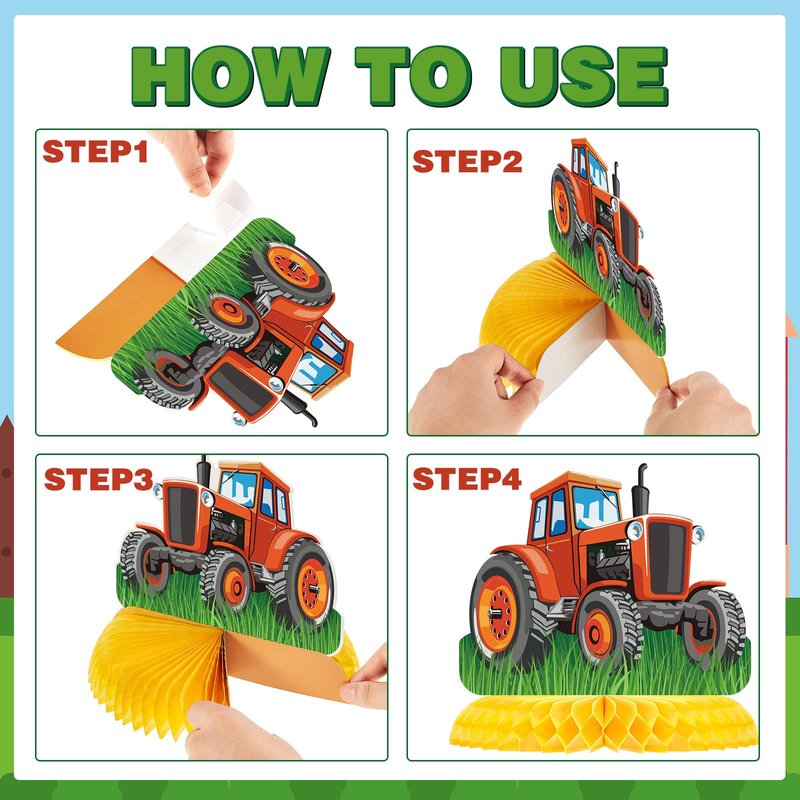 HOW TO USE

STEP1

STEP2

STEP3

STEP4