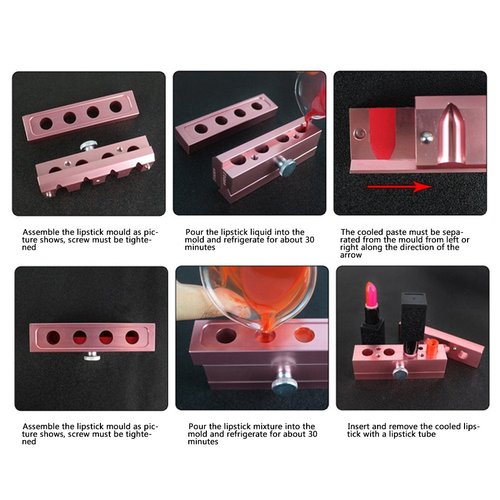 Assemble the lipstick mould as picture shows, screw must be tightened

Pour the lipstick liquid into the mold and refrigerate for about 30 minutes

The cooled paste must be separated from the mould from left or right along the direction of the arrow

Assemble the lipstick mould as picture shows, screw must be tightened

Pour the lipstick mixture into the mold and refrigerate for about 30 minutes

Insert and remove the cooled lipstick with a lipstick tube