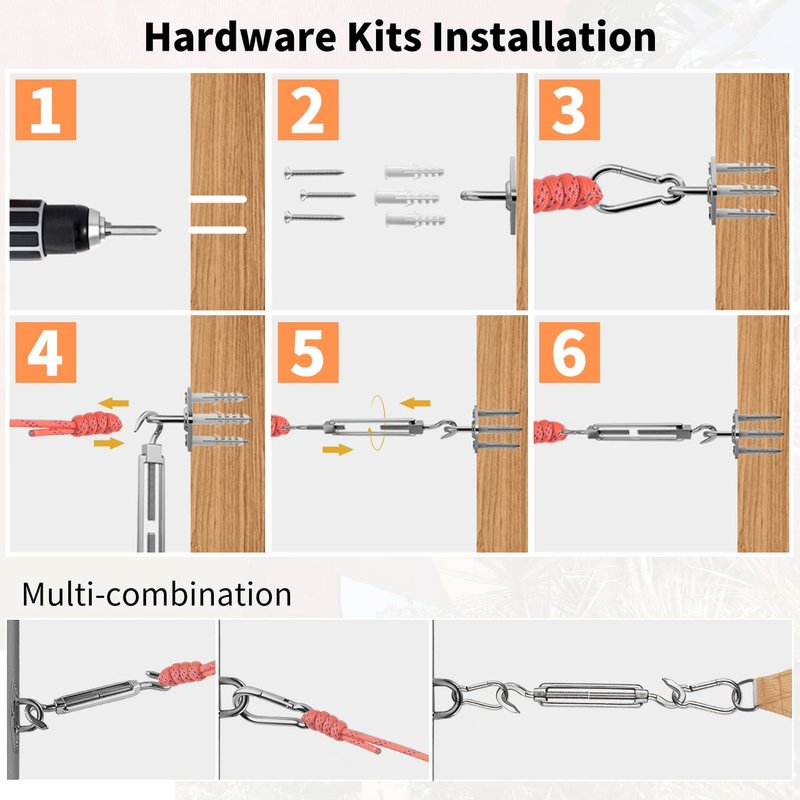 Hardware Kits Installation

1

2

3

4

5

6

Multi-combination