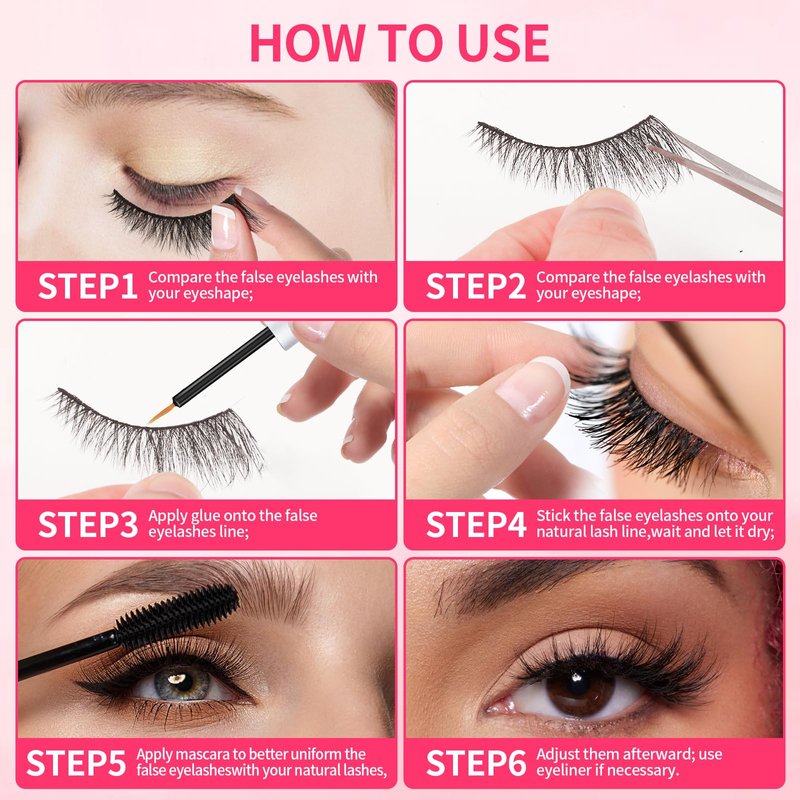 HOW TO USE

STEP1 Compare the false eyelashes with your eyeshape;

STEP2 Compare the false eyelashes with your eyeshape;

STEP3 Apply glue onto the false eyelashes line;

STEP4 Stick the false eyelashes onto your natural lash line,wait and let it dry;

STEP5 Apply mascara to better uniform the false eyelasheswith your natural lashes,

STEP6 Adjust them afterward; use eyeliner if necessary.