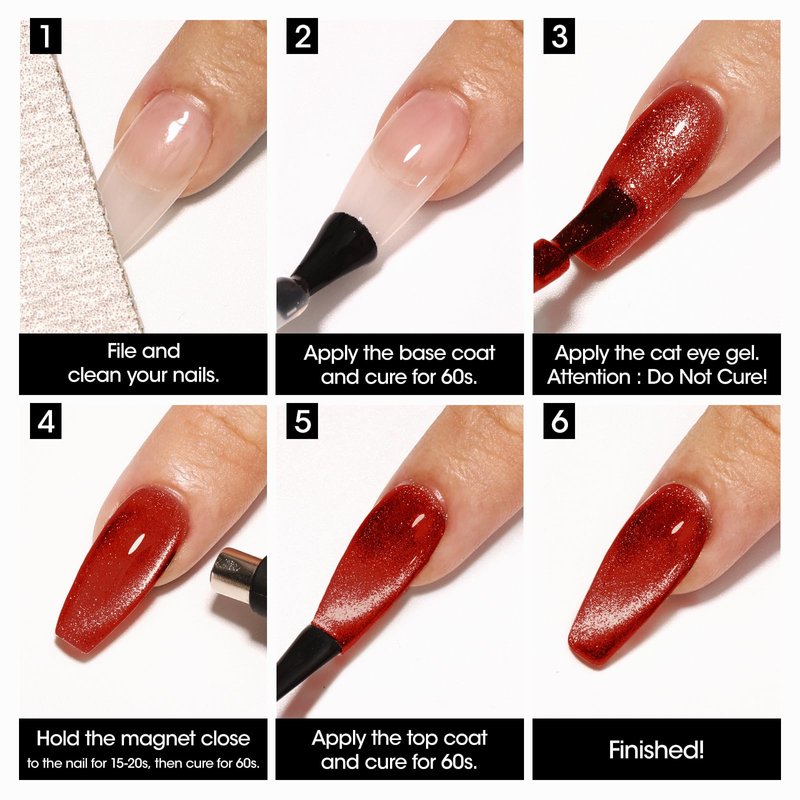 1

File and clean your nails.

2

Apply the base coat and cure for 60s.

3

Apply the cat eye gel. Attention : Do Not Cure!

4

Hold the magnet close to the nail for 15-20s, then cure for 60s.

5

Apply the top coat and cure for 60s.

6

Finished!