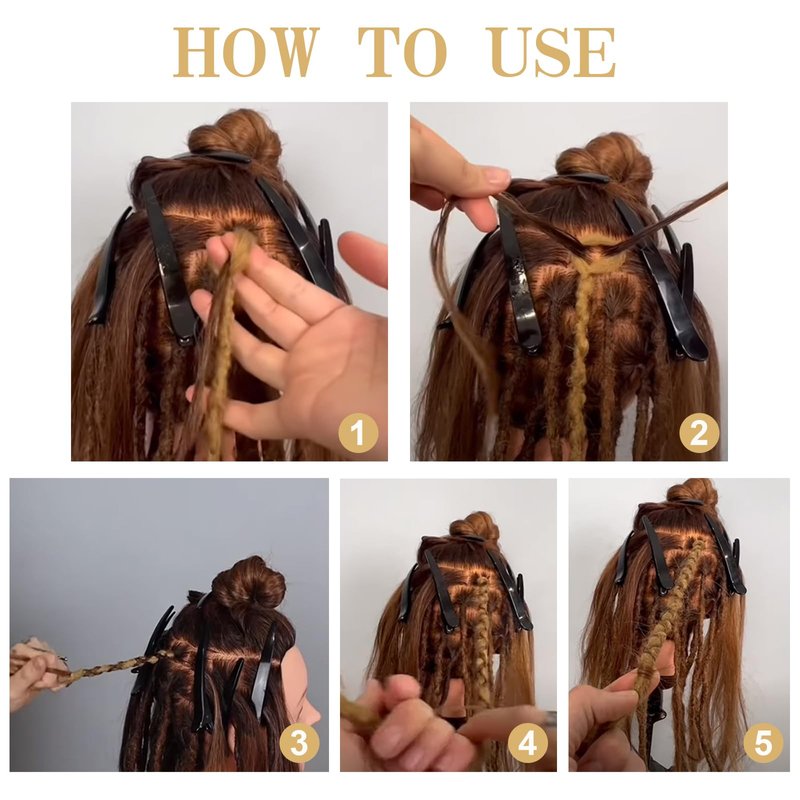 HOW TO USE

1

2

3

4

5