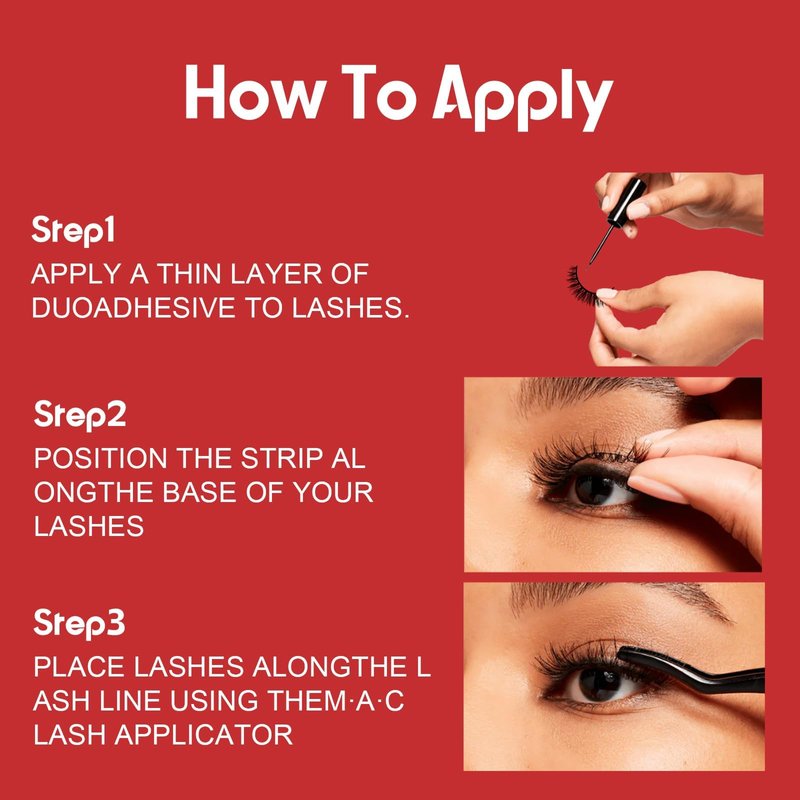 How To Apply

Step1
APPLY A THIN LAYER OF DUOADHESIVE TO LASHES.

Step2
POSITION THE STRIP AL ONGTHE BASE OF YOUR LASHES

Step3
PLACE LASHES ALONGTHE L ASH LINE USING THEM·A·C LASH APPLICATOR