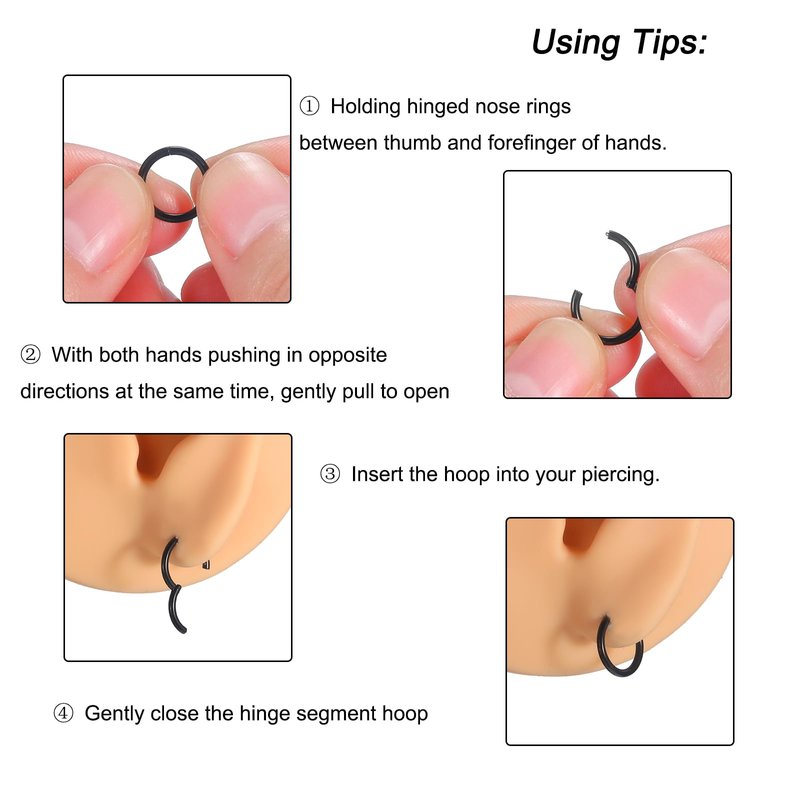 Using Tips:

① Holding hinged nose rings between thumb and forefinger of hands.

② With both hands pushing in opposite directions at the same time, gently pull to open

③ Insert the hoop into your piercing.

④ Gently close the hinge segment hoop