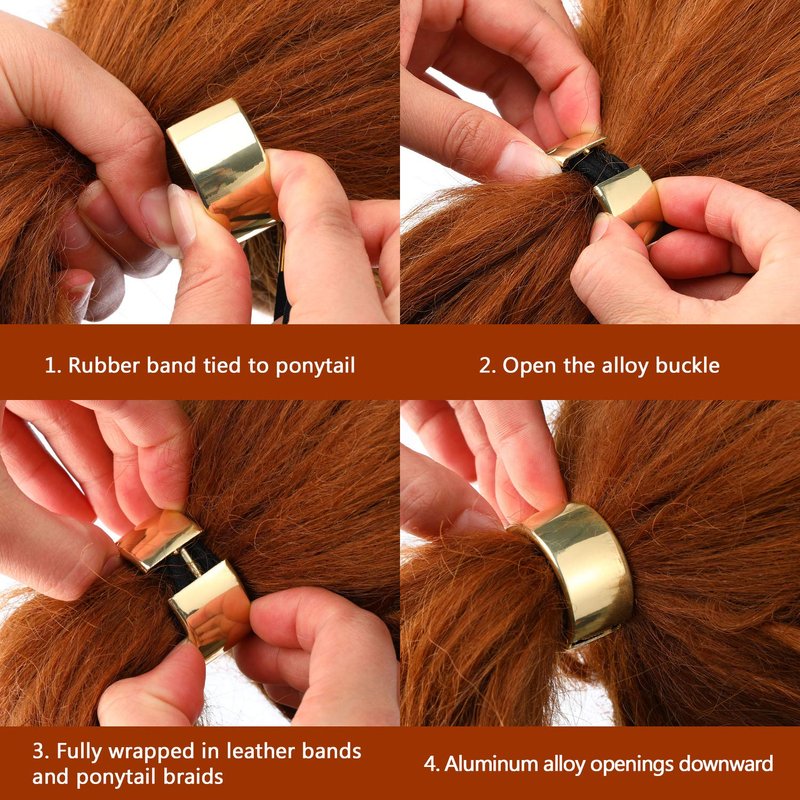 1. Rubber band tied to ponytail

2. Open the alloy buckle

3. Fully wrapped in leather bands and ponytail braids

4. Aluminum alloy openings downward