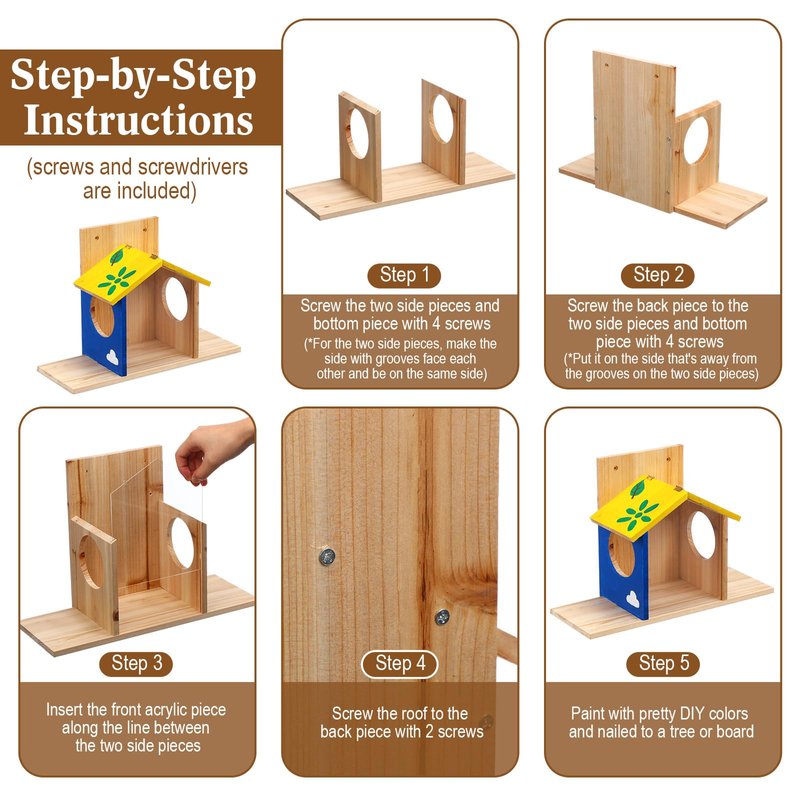 Step-by-Step Instructions

(screws and screwdrivers are included)

Step 1

Screw the two side pieces and bottom piece with 4 screws

(*For the two side pieces, make the side with grooves face each other and be on the same side)

Step 2

Screw the back piece to the two side pieces and bottom piece with 4 screws

(*Put it on the side that's away from the grooves on the two side pieces)

Step 3

Insert the front acrylic piece along the line between the two side pieces

Step 4

Screw the roof to the back piece with 2 screws

Step 5

Paint with pretty DIY colors and nailed to a tree or board