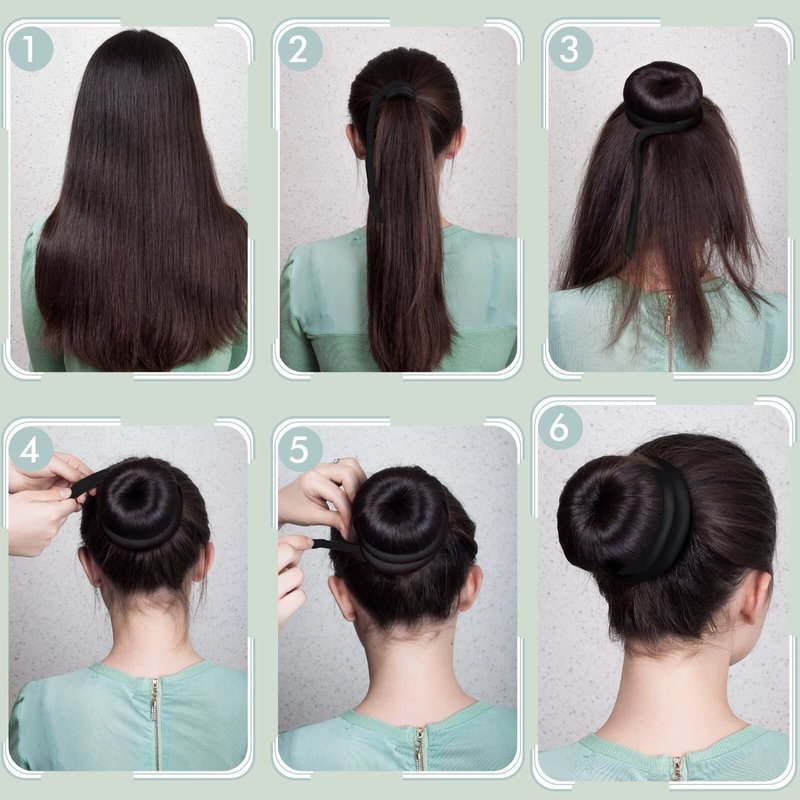 1
2
3
4
5
6