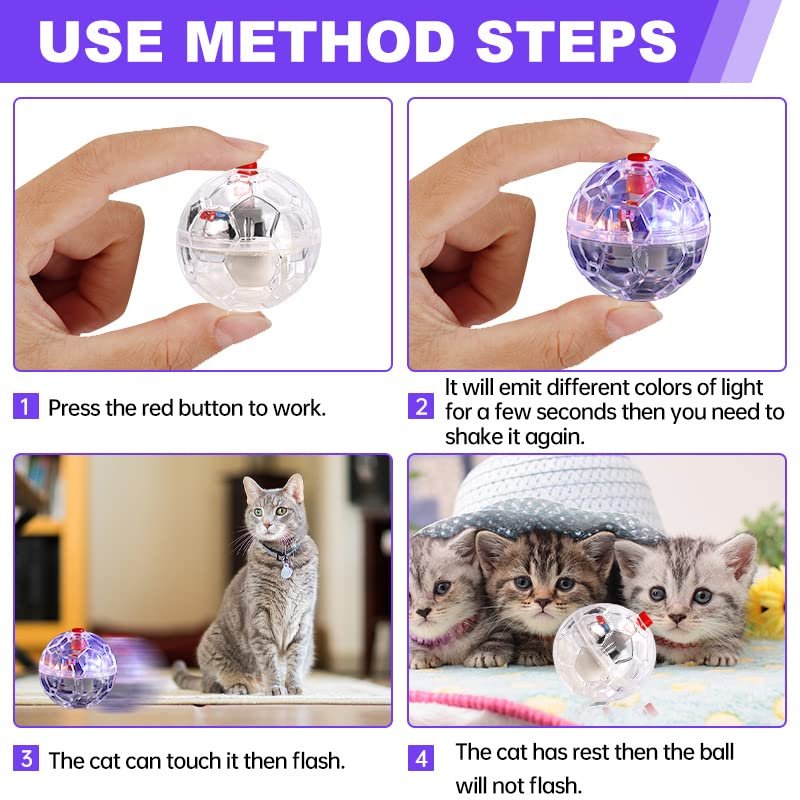 USE METHOD STEPS

1 Press the red button to work.

2 It will emit different colors of light for a few seconds then you need to shake it again.

3 The cat can touch it then flash.

4 The cat has rest then the ball will not flash.