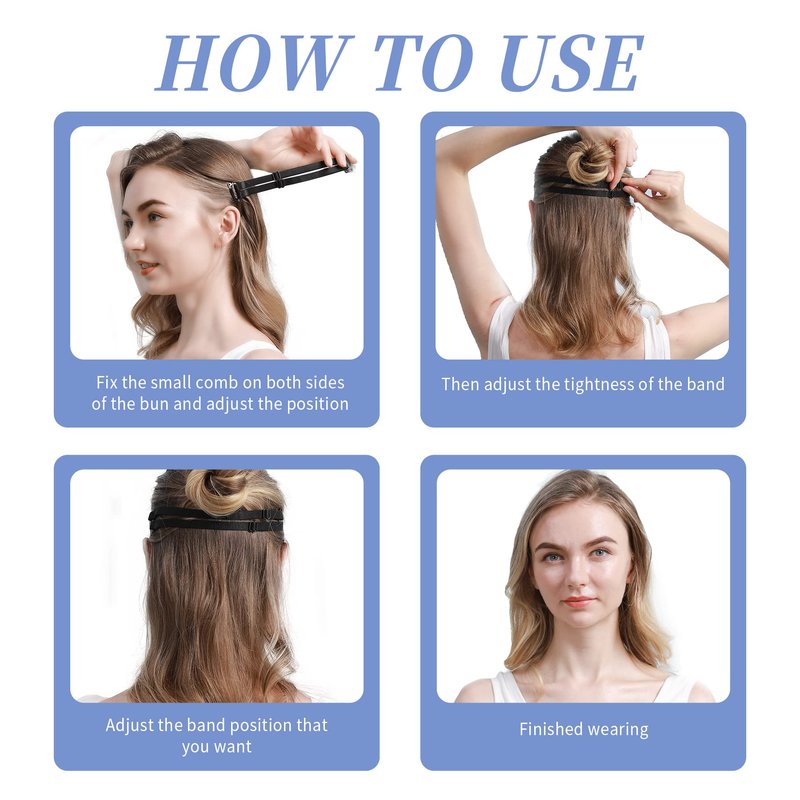 HOW TO USE

Fix the small comb on both sides of the bun and adjust the position

Then adjust the tightness of the band

Adjust the band position that you want

Finished wearing