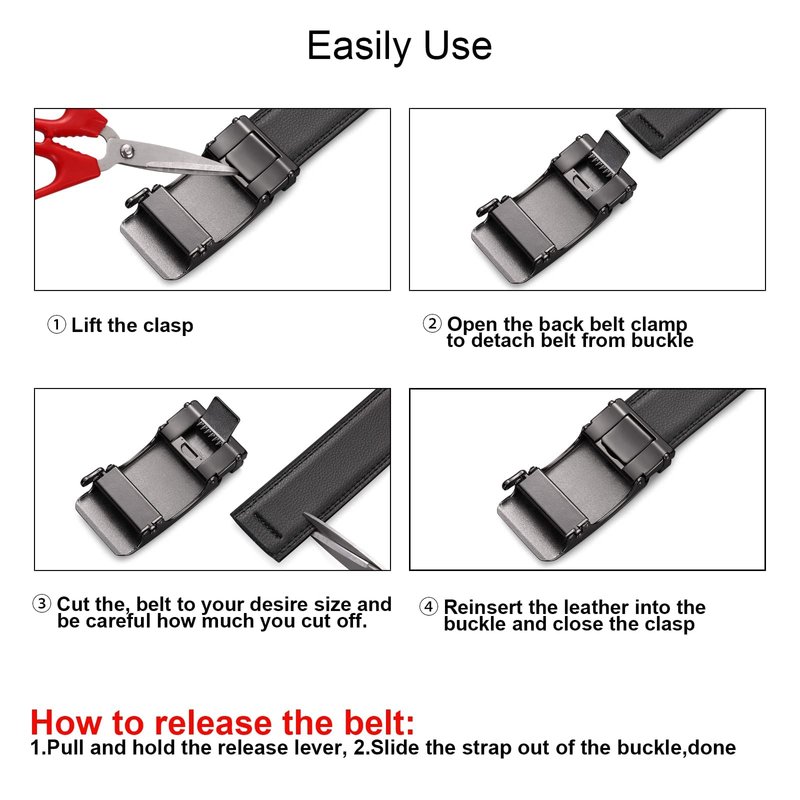 Easily Use

① Lift the clasp

② Open the back belt clamp to detach belt from buckle

③ Cut the, belt to your desire size and be careful how much you cut off.

④ Reinsert the leather into the buckle and close the clasp

How to release the belt:

1.Pull and hold the release lever, 2.Slide the strap out of the buckle,done