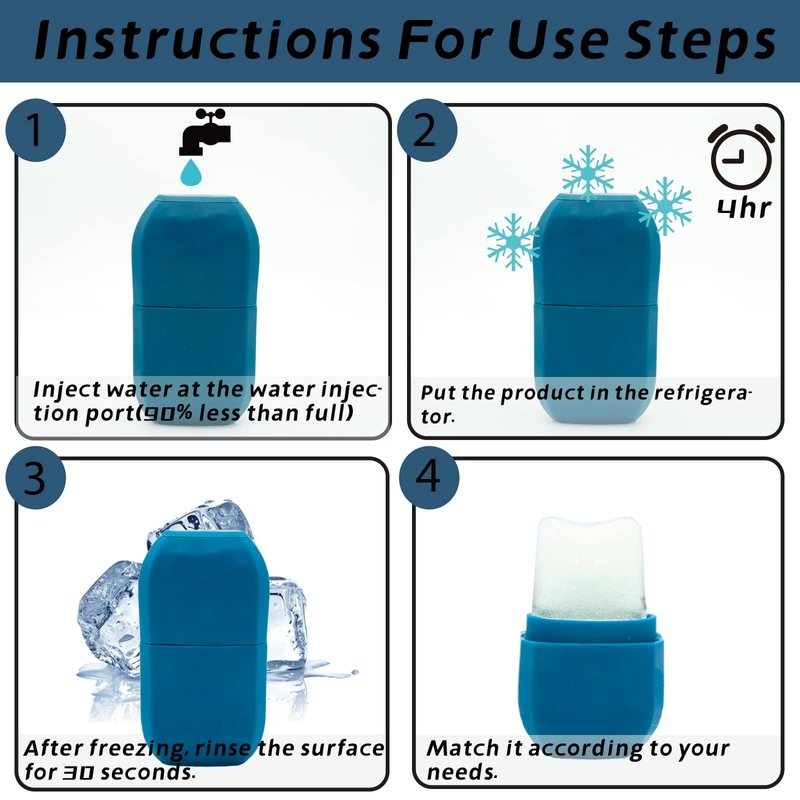 Instructions For Use Steps

1

Inject water at the water injection port(90% less than full)

2

4hr

Put the product in the refrigerator.

3

After freezing, rinse the surface for 30 seconds.

4

Match it according to your needs.