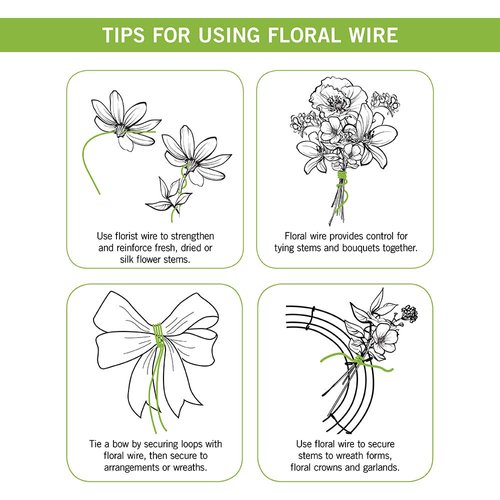 TIPS FOR USING FLORAL WIRE

Use florist wire to strengthen and reinforce fresh, dried or silk flower stems.

Floral wire provides control for tying stems and bouquets together.

Tie a bow by securing loops with floral wire, then secure to arrangements or wreaths.

Use floral wire to secure stems to wreath forms, floral crowns and garlands.