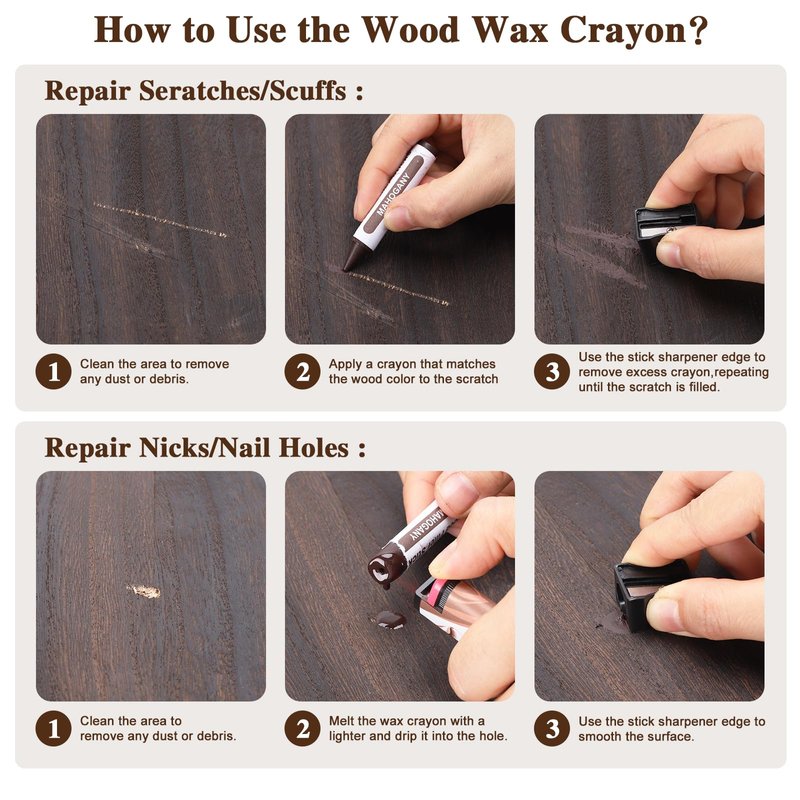 How to Use the Wood Wax Crayon?

Repair Seratches/Scuffs :

MAHOGANY

1 Clean the area to remove any dust or debris.

2 Apply a crayon that matches the wood color to the scratch

3 Use the stick sharpener edge to remove excess crayon,repeating until the scratch is filled.

Repair Nicks/Nail Holes :

MAHOGANY

1 Clean the area to remove any dust or debris.

2 Melt the wax crayon with a lighter and drip it into the hole.

3 Use the stick sharpener edge to smooth the surface.