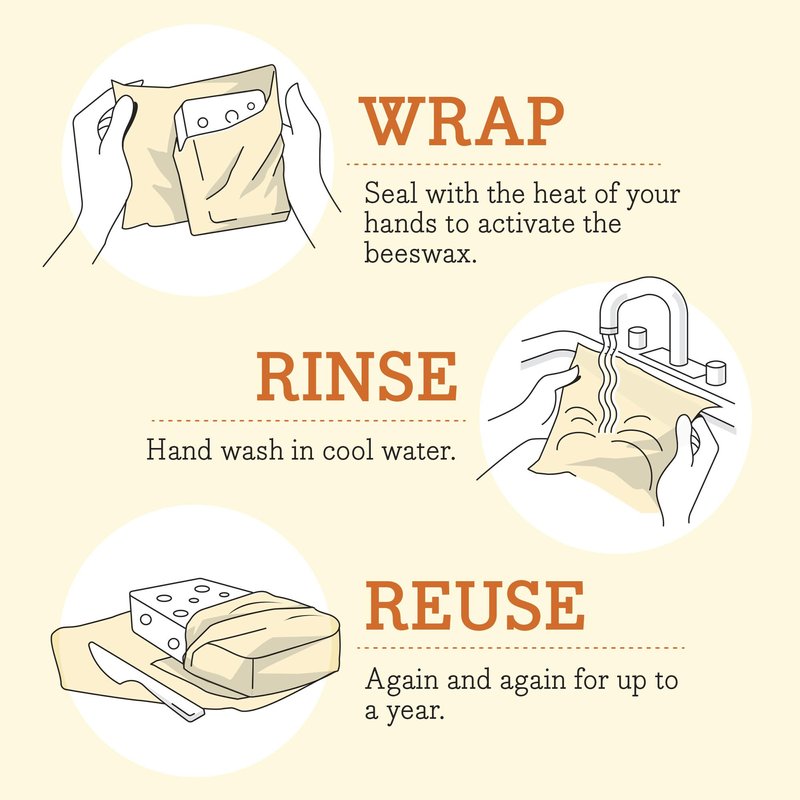 WRAP

Seal with the heat of your hands to activate the beeswax.

RINSE

Hand wash in cool water.

REUSE

Again and again for up to a year.