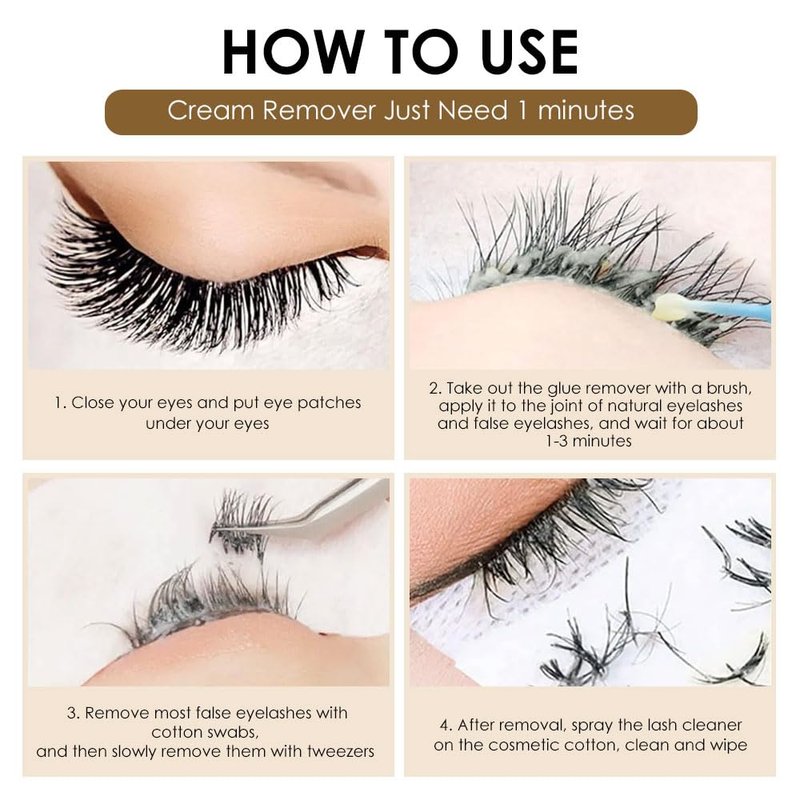 HOW TO USE

Cream Remover Just Need 1 minutes

1. Close your eyes and put eye patches under your eyes

2. Take out the glue remover with a brush, apply it to the joint of natural eyelashes and false eyelashes, and wait for about 1-3 minutes

3. Remove most false eyelashes with cotton swabs, and then slowly remove them with tweezers

4. After removal, spray the lash cleaner on the cosmetic cotton, clean and wipe